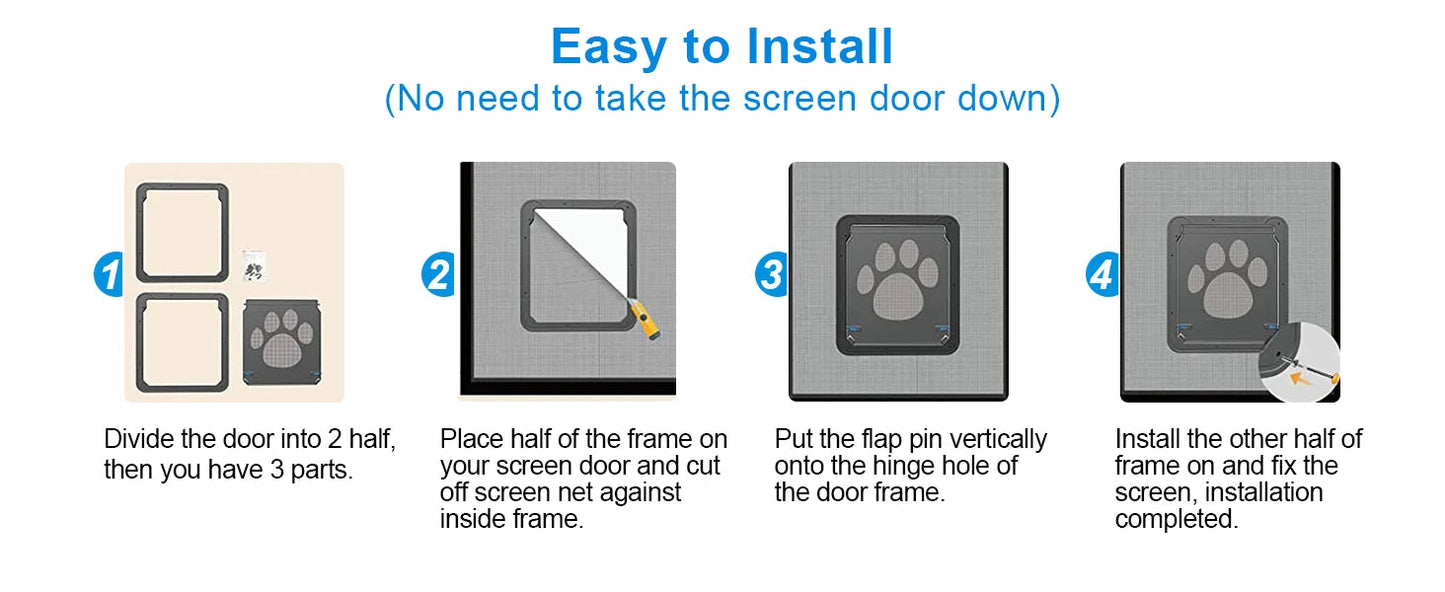 Easy to Install
(No need to take the screen door down)

1

Divide the door into 2 half, then you have 3 parts.

2

Place half of the frame on your screen door and cut off screen net against inside frame.

3

Put the flap pin vertically onto the hinge hole of the door frame.

4

Install the other half of frame on and fix the screen, installation completed.