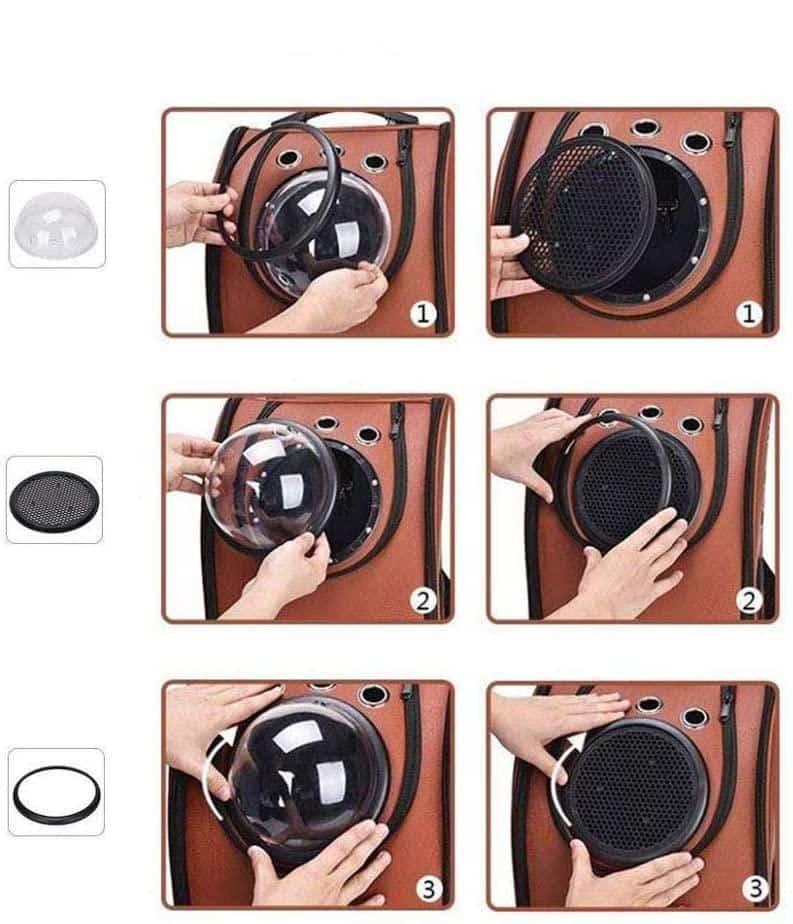 1
1
2
2
3
3